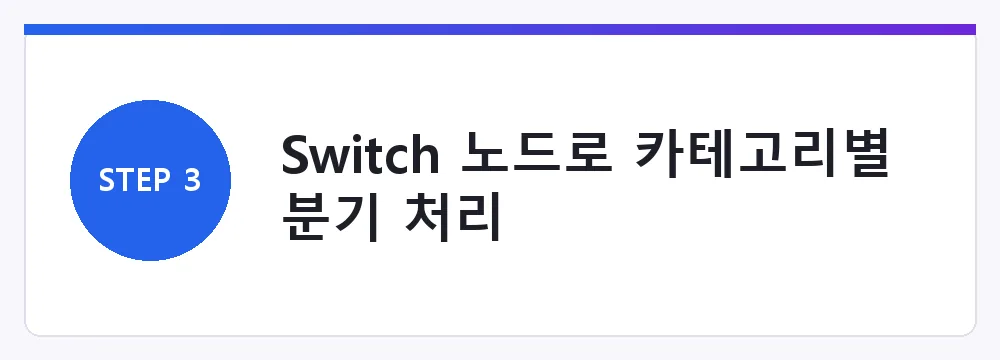 STEP 3

Switch 노드로 카테고리별 분기 처리